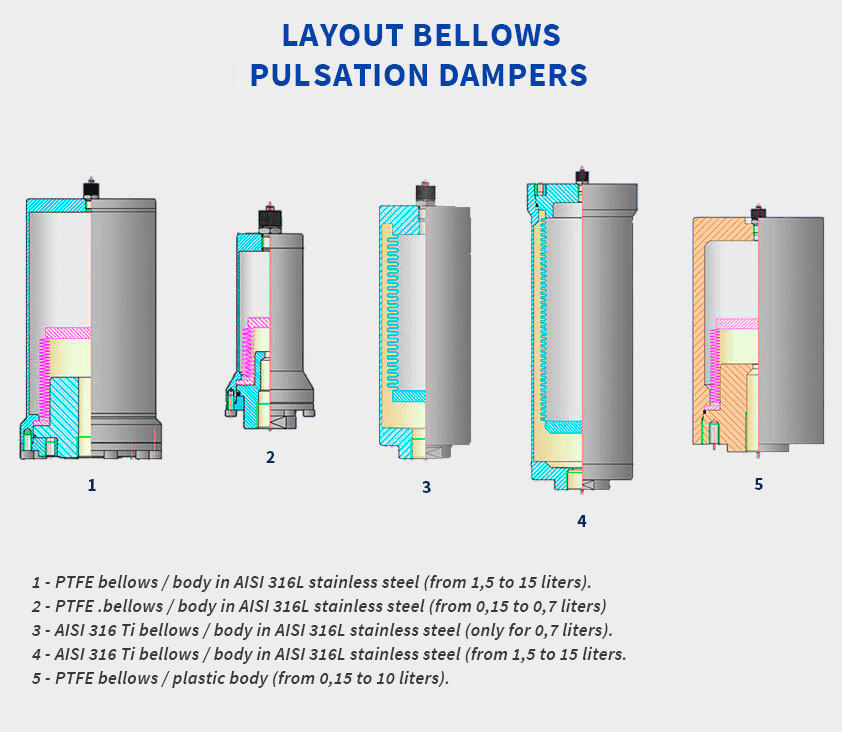 LAYOUT BELLOWS
PULSATION DAMPERS

1

2

3

4

5

1 - PTFE bellows / body in AISI 316L stainless steel (from 1,5 to 15 liters).
2 - PTFE .bellows / body in AISI 316L stainless steel (from 0,15 to 0,7 liters)
3 - AISI 316 Ti bellows / body in AISI 316L stainless steel (only for 0,7 liters).
4 - AISI 316 Ti bellows / body in AISI 316L stainless steel (from 1,5 to 15 liters.
5 - PTFE bellows / plastic body (from 0,15 to 10 liters).